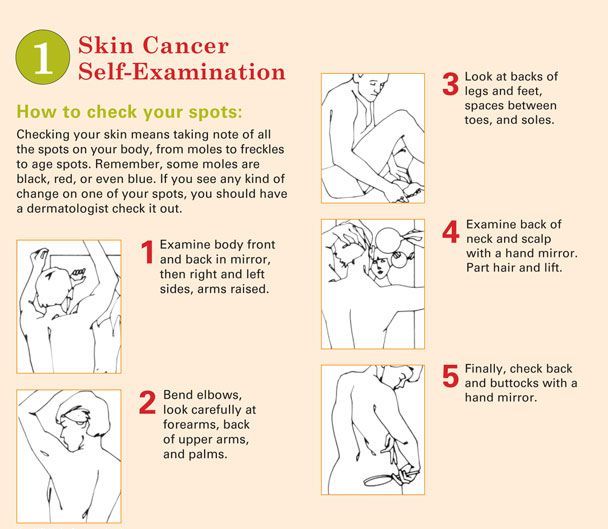 1 Skin Cancer Self-Examination

How to check your spots:

Checking your skin means taking note of all the spots on your body, from moles to freckles to age spots. Remember, some moles are black, red, or even blue. If you see any kind of change on one of your spots, you should have a dermatologist check it out.

1 Examine body front and back in mirror, then right and left sides, arms raised.

2 Bend elbows, look carefully at forearms, back of upper arms, and palms.

3 Look at backs of legs and feet, spaces between toes, and soles.

4 Examine back of neck and scalp with a hand mirror. Part hair and lift.

5 Finally, check back and buttocks with a hand mirror.