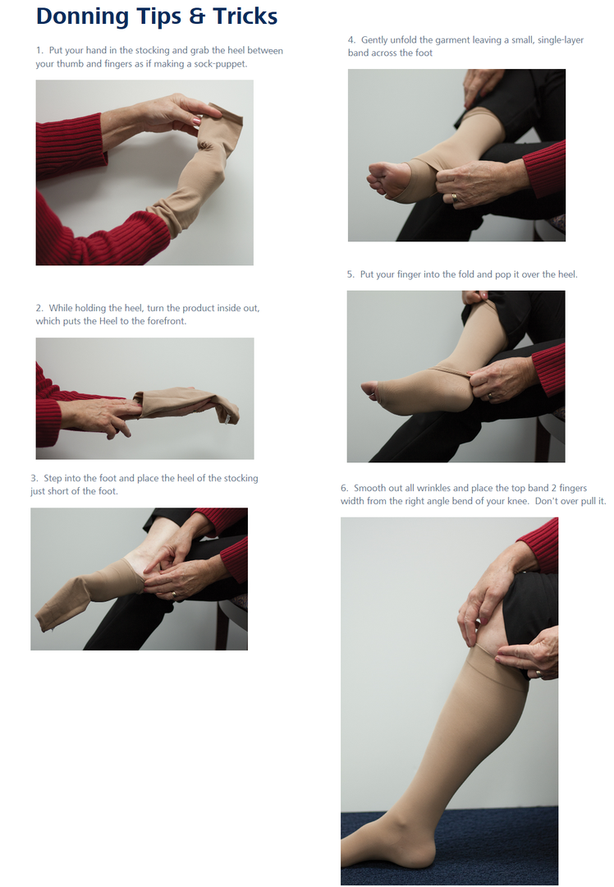 Donning Tips & Tricks

1. Put your hand in the stocking and grab the heel between your thumb and fingers as if making a sock-puppet.

2. While holding the heel, turn the product inside out, which puts the Heel to the forefront.

3. Step into the foot and place the heel of the stocking just short of the foot.

4. Gently unfold the garment leaving a small, single-layer band across the foot

5. Put your finger into the fold and pop it over the heel.

6. Smooth out all wrinkles and place the top band 2 fingers width from the right angle bend of your knee. Don't over pull it.